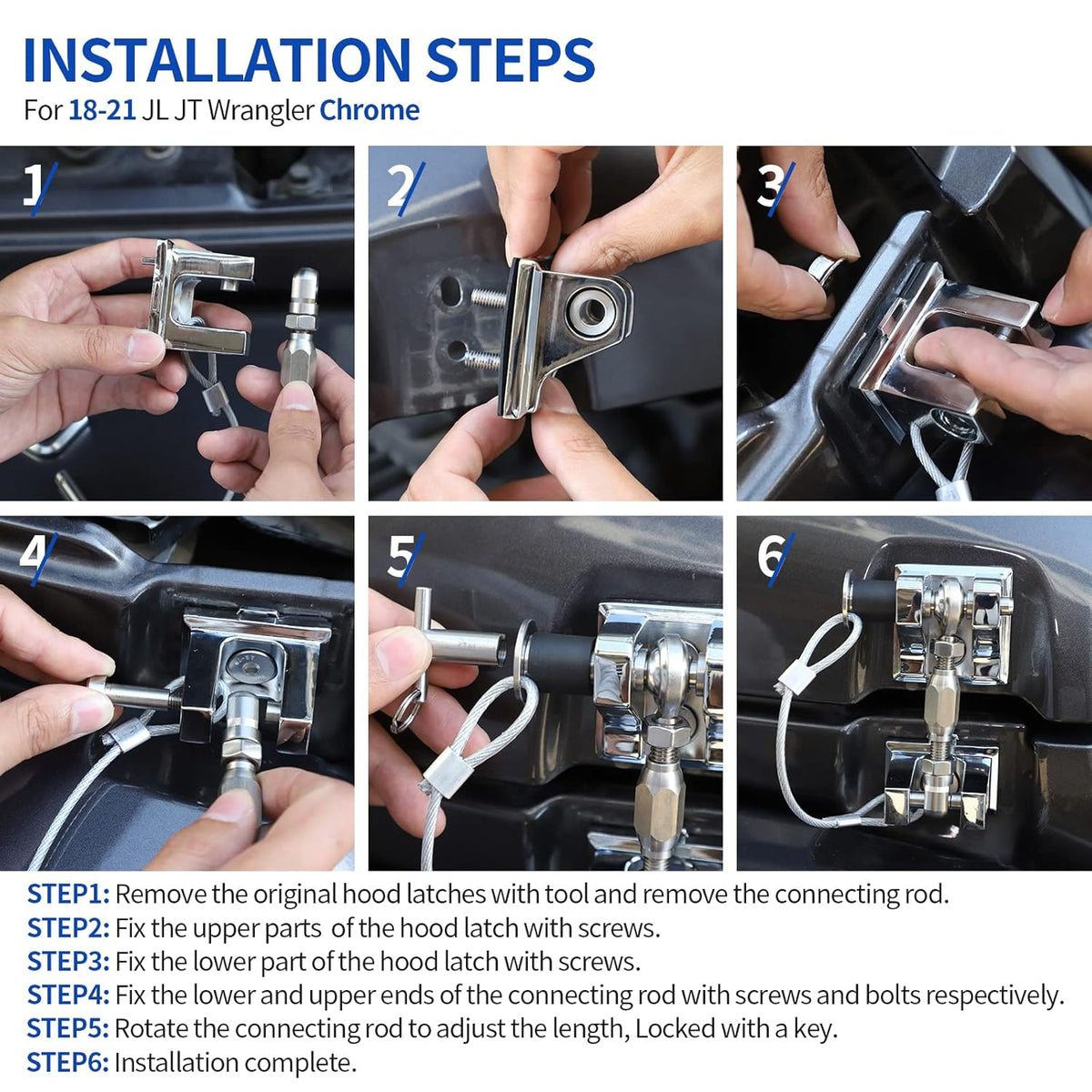 INSTALLATION STEPS

For 18-21 JL JT Wrangler Chrome

1

2

3

4

5

6

STEP1: Remove the original hood latches with tool and remove the connecting rod.

STEP2: Fix the upper parts of the hood latch with screws.

STEP3: Fix the lower part of the hood latch with screws.

STEP4: Fix the lower and upper ends of the connecting rod with screws and bolts respectively.

STEP5: Rotate the connecting rod to adjust the length, Locked with a key.

STEP6: Installation complete.