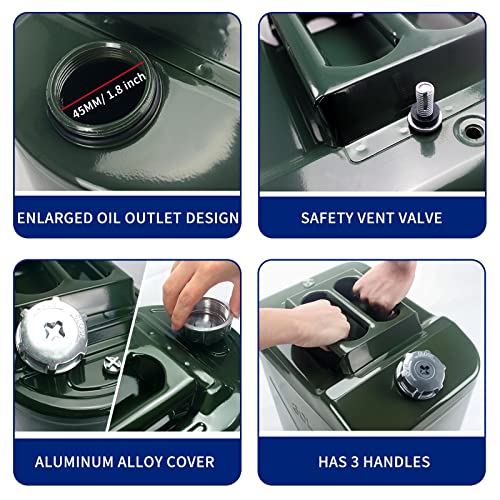 45MM/ 1.8 inch

ENLARGED OIL OUTLET DESIGN

SAFETY VENT VALVE

ALUMINUM ALLOY COVER

HAS 3 HANDLES